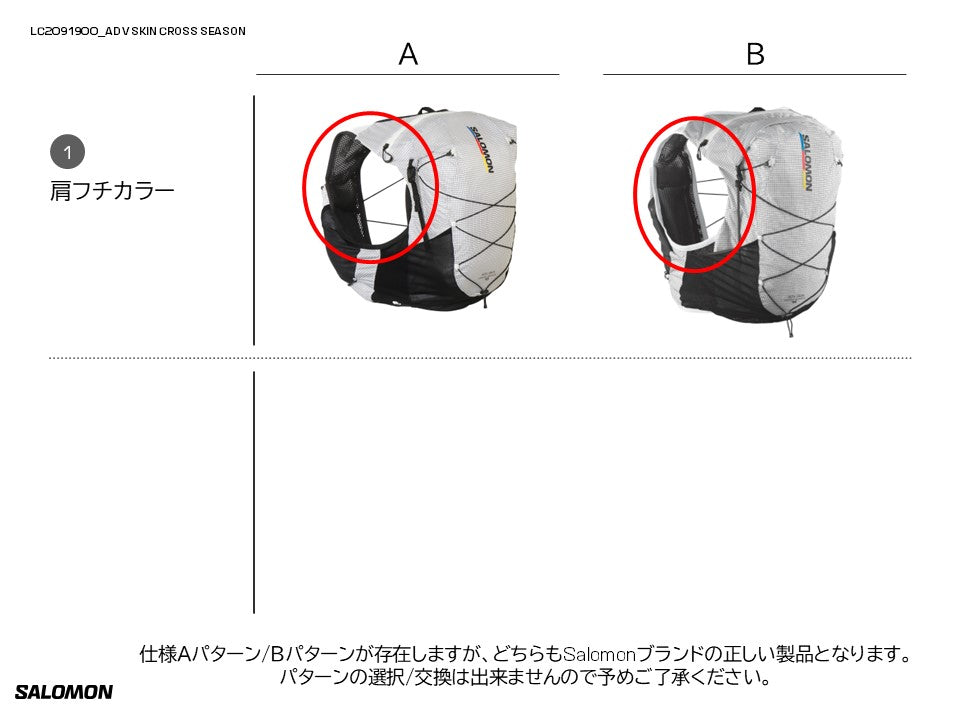 LC2091900_ADV SKIN CROSS SEASON

A

B

1
肩フチカラー

SALOMON

SALOMON

仕様Aパターン/Bパターンが存在しますが、どちらもSalomonブランドの正しい製品となります。
パターンの選択/交換は出来ませんので予めご了承ください。

SALOMON